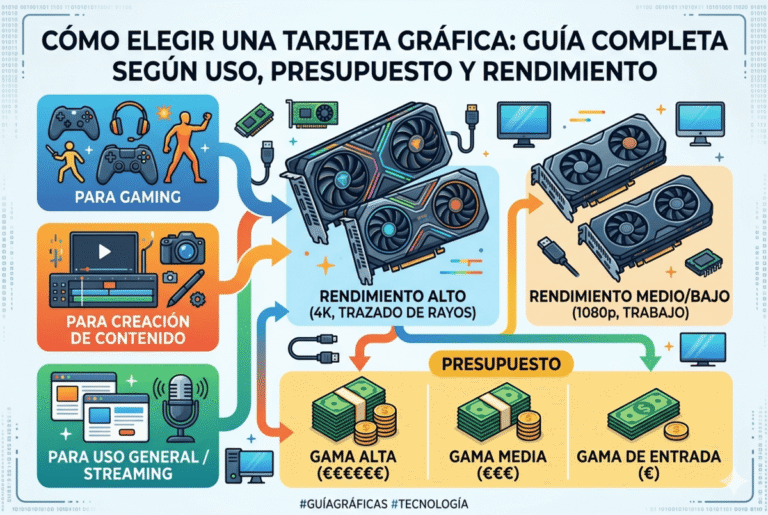 CÓMO ELEGIR UNA TARJETA GRÁFICA: GUÍA COMPLETA SEGÚN USO, PRESUPUESTO Y RENDIMIENTO

PARA GAMING

PARA CREACIÓN DE CONTENIDO

PARA USO GENERAL / STREAMING

RENDIMIENTO ALTO (4K, TRAZADO DE RAYOS)

RENDIMIENTO MEDIO/BAJO (1080p, TRABAJO)

PRESUPUESTO

GAMA ALTA (€€€€€€)

GAMA MEDIA (€€€)

GAMA DE ENTRADA (€)

#GUÍAGRÁFICAS #TECNOLOGÍA